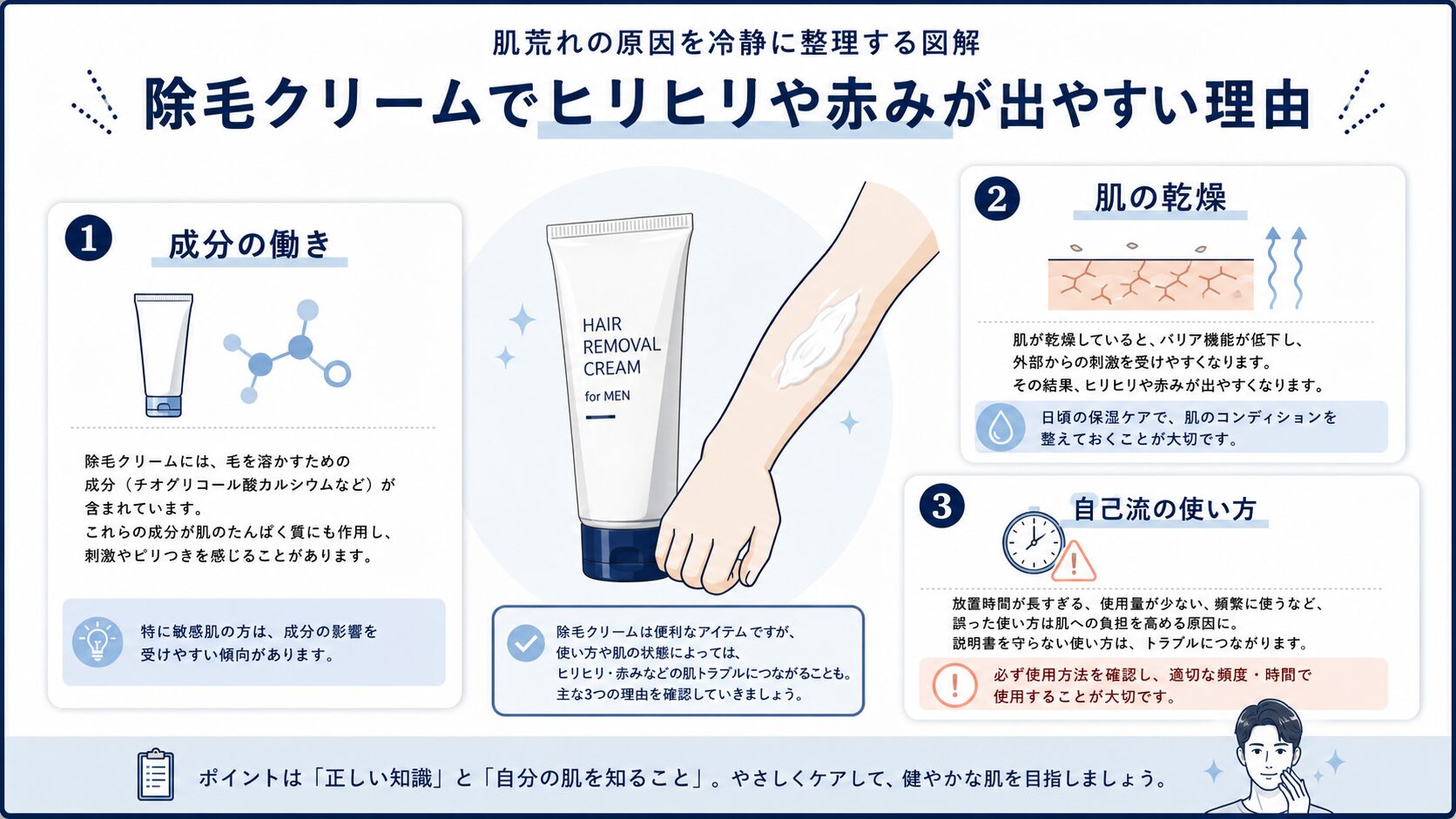 肌荒れの原因を冷静に整理する図解

除毛クリームでヒリヒリや赤みが出やすい理由

1 成分の働き

除毛クリームには、毛を溶かすための成分（チオグリコール酸カルシウムなど）が含まれています。
これらの成分が肌のたんぱく質にも作用し、刺激やピリつきを感じることがあります。

特に敏感肌の方は、成分の影響を受けやすい傾向があります。

HAIR REMOVAL CREAM for MEN

除毛クリームは便利なアイテムですが、使い方や肌の状態によっては、ヒリヒリ・赤みなどの肌トラブルにつながることも。
主な3つの理由を確認していきましょう。

2 肌の乾燥

肌が乾燥していると、バリア機能が低下し、外部からの刺激を受けやすくなります。
その結果、ヒリヒリや赤みが出やすくなります。

日頃の保湿ケアで、肌のコンディションを整えておくことが大切です。

3 自己流の使い方

放置時間が長すぎる、使用量が少ない、頻繁に使うなど、誤った使い方は肌への負担を高める原因に。
説明書を守らない使い方は、トラブルにつながります。

必ず使用方法を確認し、適切な頻度・時間で使用することが大切です。

ポイントは「正しい知識」と「自分の肌を知ること」。やさしくケアして、健やかな肌を目指しましょう。